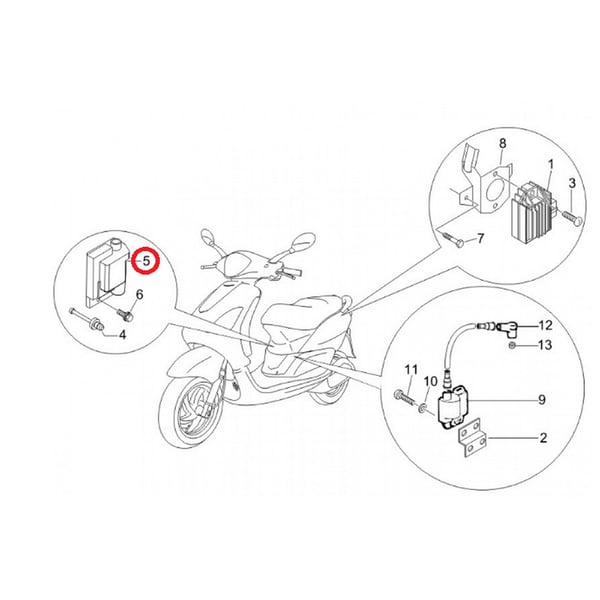 8
1
3
7
5
6
4
12
13
11
10
9
2